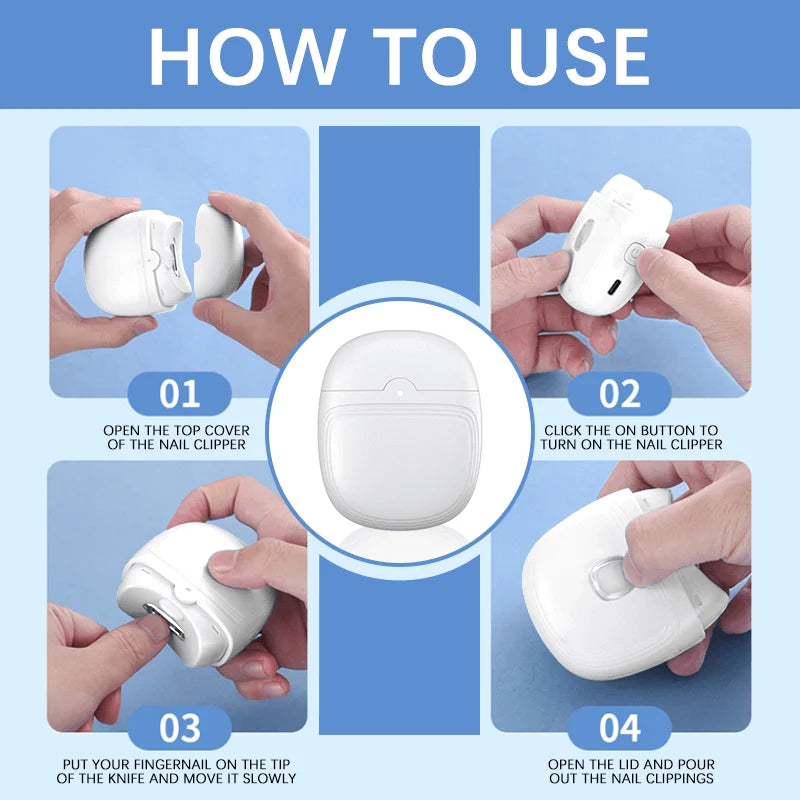 HOW TO USE

01

OPEN THE TOP COVER OF THE NAIL CLIPPER

02

CLICK THE ON BUTTON TO TURN ON THE NAIL CLIPPER

03

PUT YOUR FINGERNAIL ON THE TIP OF THE KNIFE AND MOVE IT SLOWLY

04

OPEN THE LID AND POUR OUT THE NAIL CLIPPINGS